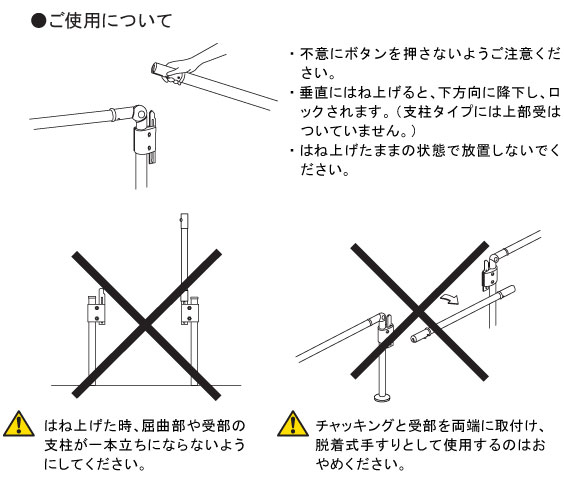 ●ご使用について

・不意にボタンを押さないようご注意ください。
・垂直にはね上げると、下方向に降下し、ロックされます。（支柱タイプには上部受はついていません。）
・はね上げたままの状態で放置しないでください。

はね上げた時、屈曲部や受部の支柱が一本立ちにならないようにしてください。

チャッキングと受部を両端に取付け、脱着式手すりとして使用するのはおやめください。